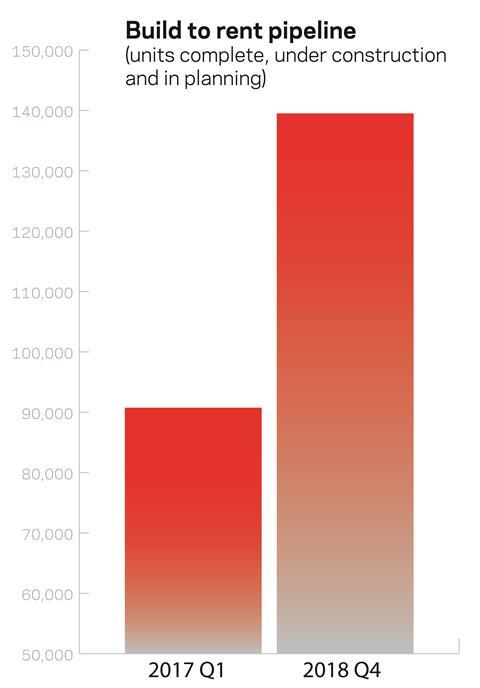 Build to rent pipeline
(units complete, under construction and in planning)

150,000
140,000
130,000
120,000
110,000
100,000
90,000
80,000
70,000
60,000
50,000

2017 Q1
2018 Q4